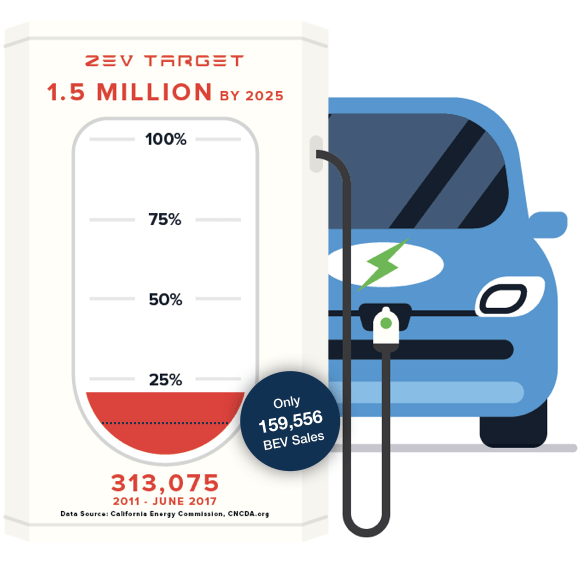 ZEV TARGET

1.5 MILLION BY 2025

100%

75%

50%

25%

Only
159,556
BEV Sales

313,075
2011 - JUNE 2017

Data Source: California Energy Commission, CNCDA.org